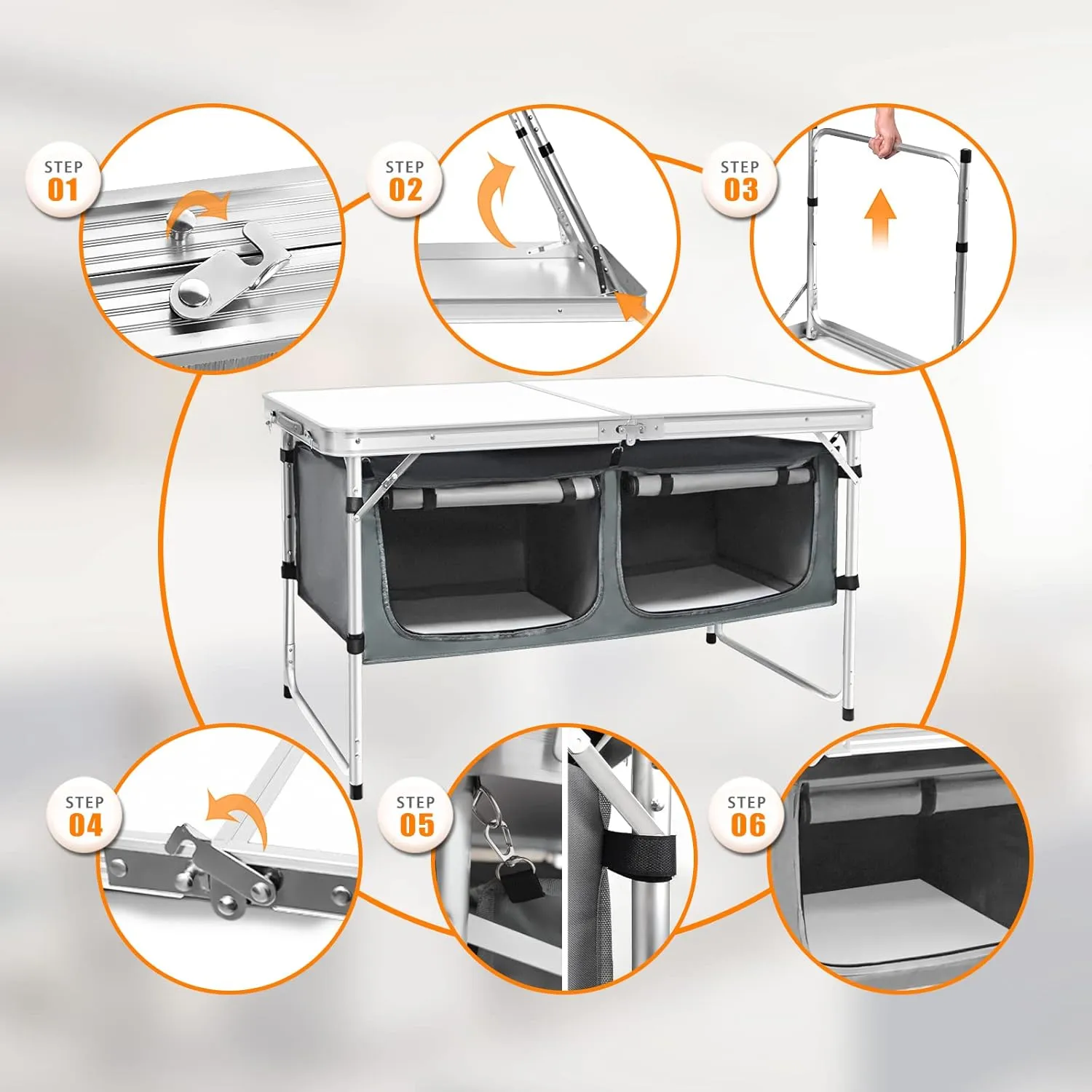 STEP 01

STEP 02

STEP 03

STEP 04

STEP 05

STEP 06