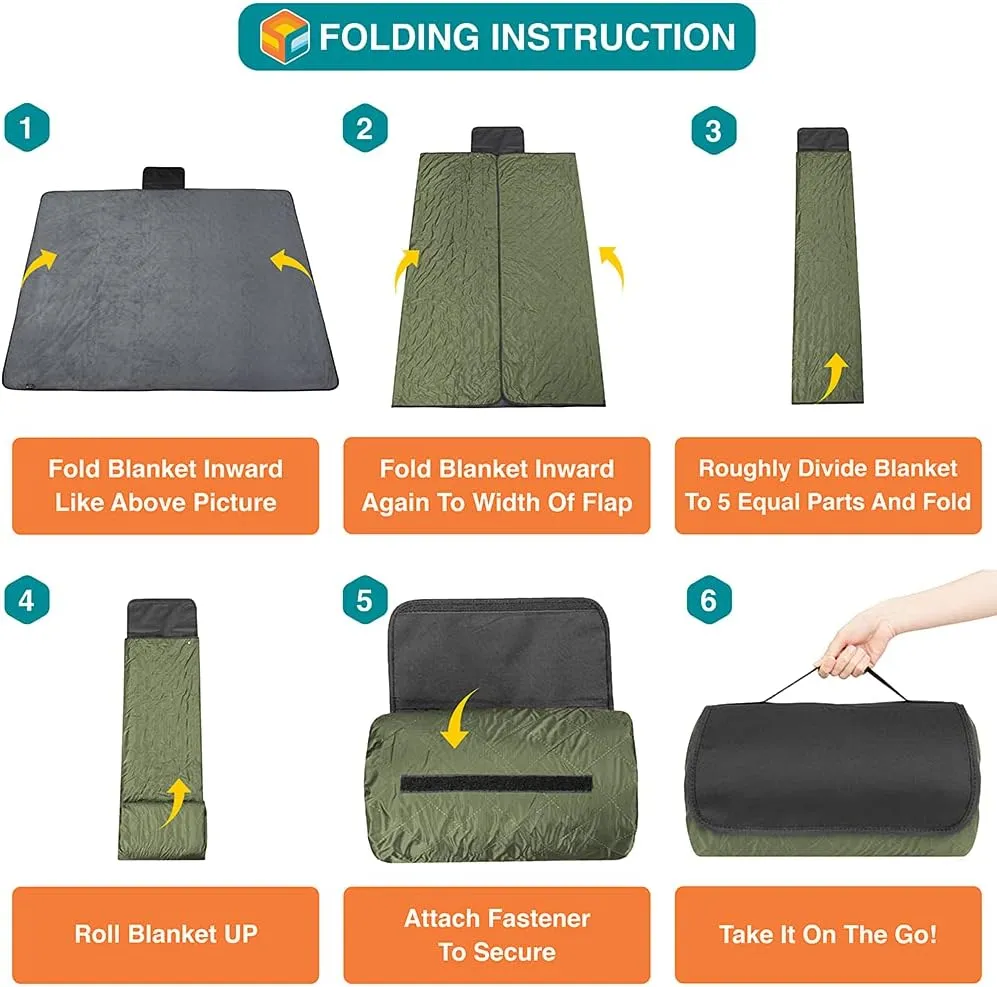 FOLDING INSTRUCTION

1

Fold Blanket Inward Like Above Picture

2

Fold Blanket Inward Again To Width Of Flap

3

Roughly Divide Blanket To 5 Equal Parts And Fold

4

Roll Blanket UP

5

Attach Fastener To Secure

6

Take It On The Go!